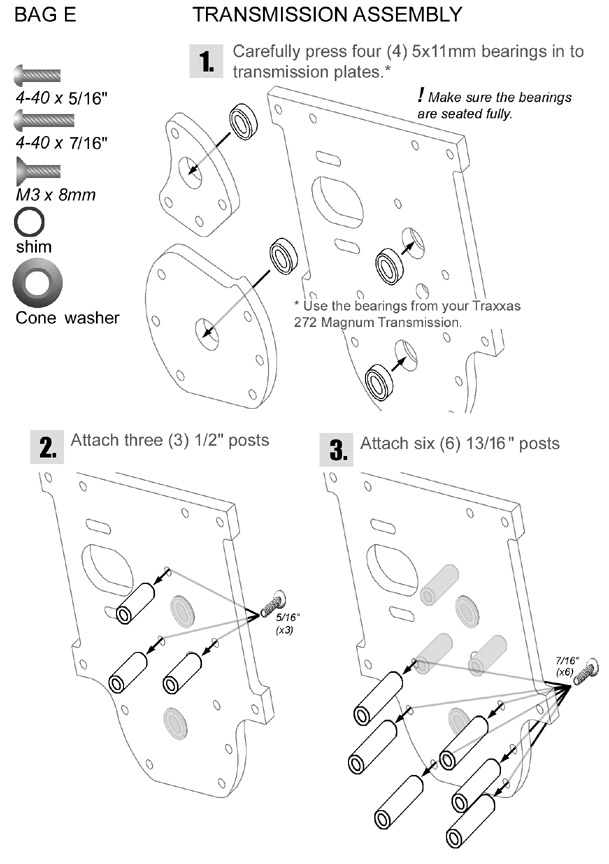 BAG E

TRANSMISSION ASSEMBLY

4-40 x 5/16"

4-40 x 7/16"

M3 x 8mm

shim

Cone washer

1. Carefully press four (4) 5x11mm bearings in to transmission plates.*

! Make sure the bearings are seated fully.

* Use the bearings from your Traxxas 272 Magnum Transmission.

2. Attach three (3) 1/2" posts

5/16" (x3)

3. Attach six (6) 13/16" posts

7/16" (x6)